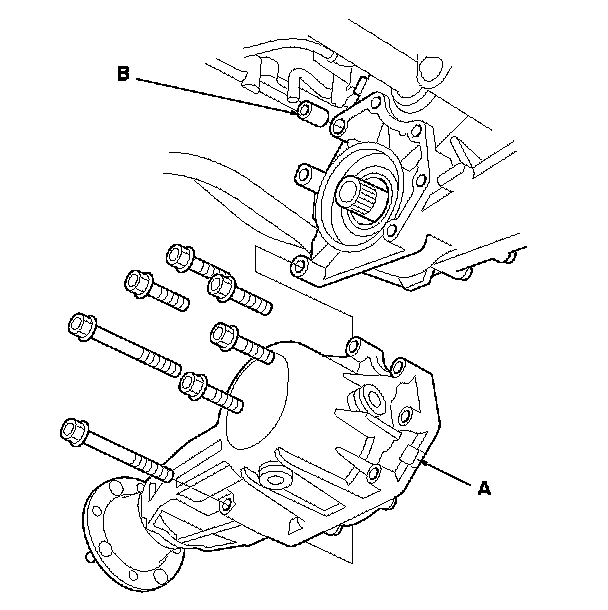 B

A