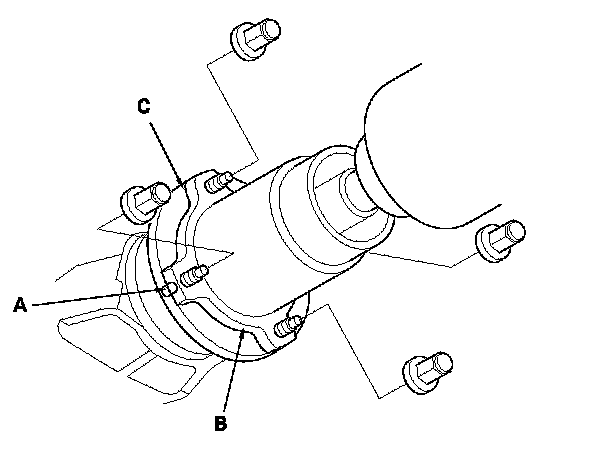 C
A
B