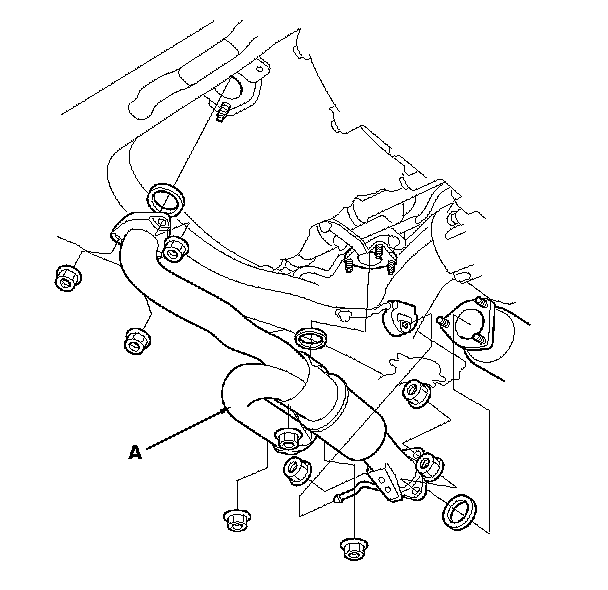 A