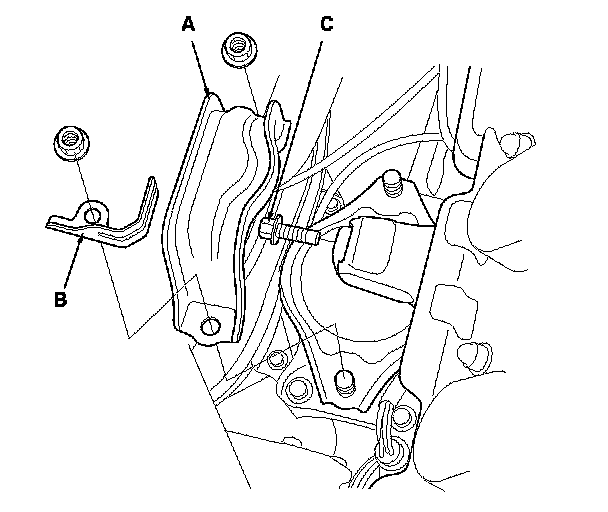 A
C
B