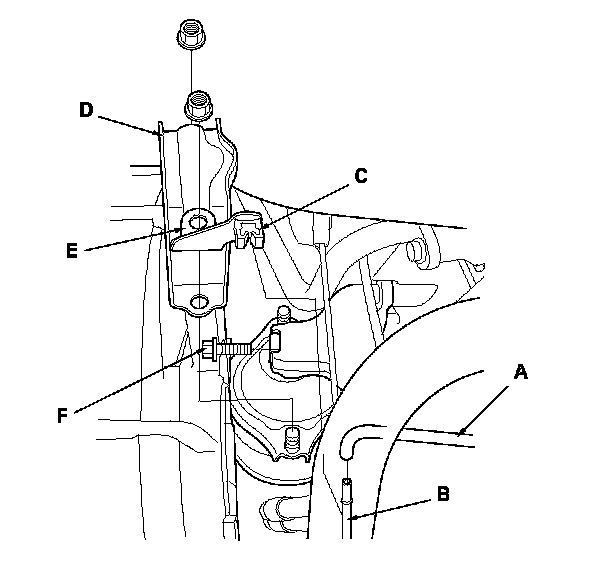 D
C
E
F
A
B