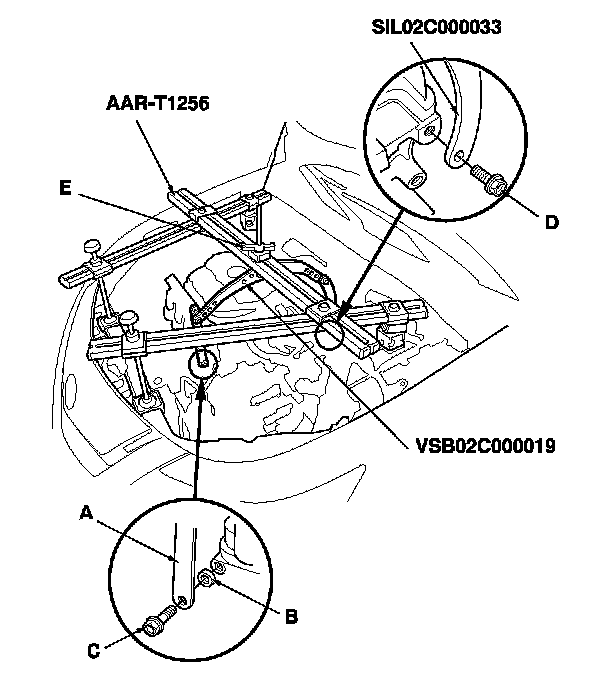 SIL02C000033

AAR-T1256

E

D

VSB02C000019

A

B

C