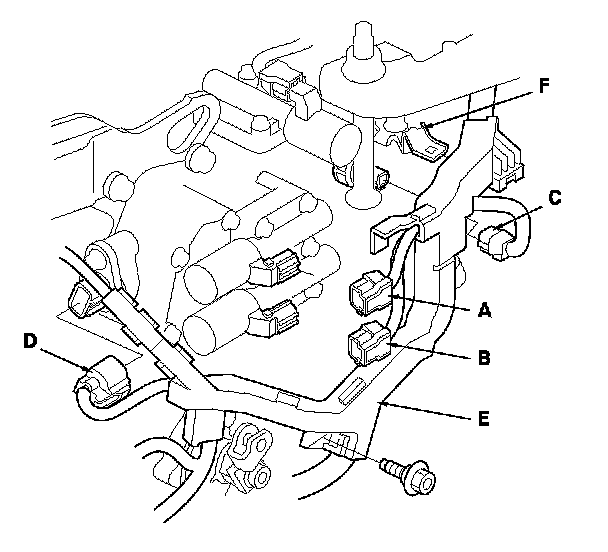 F
C
A
B
D
E