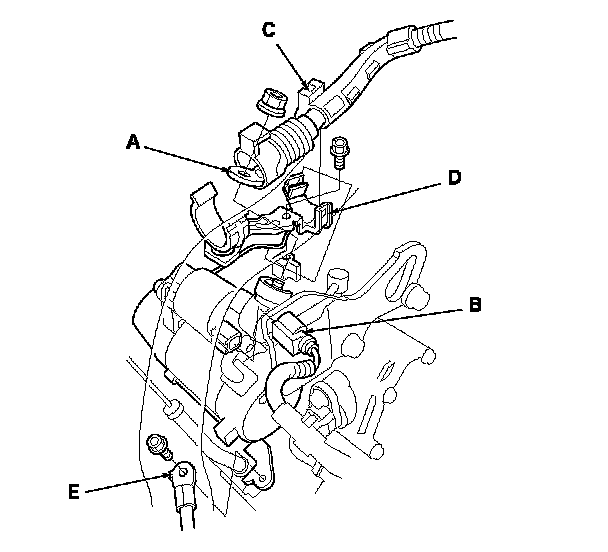 C
A
D
B
E