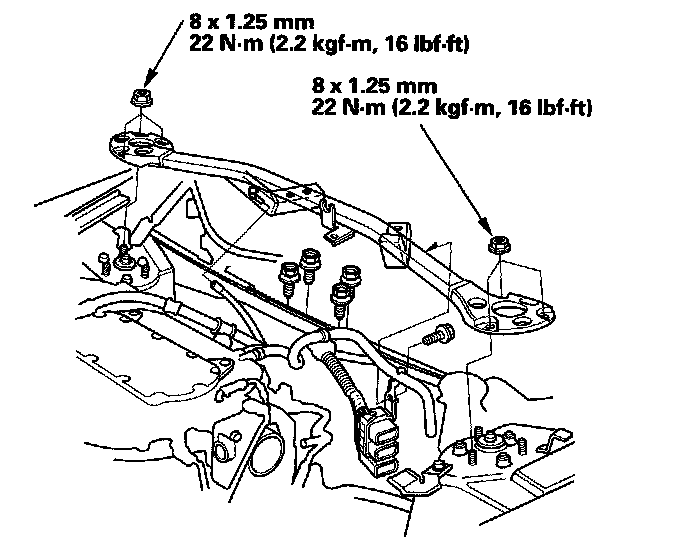 8 x 1.25 mm
22 N·m (2.2 kgf·m, 16 lbf·ft)

8 x 1.25 mm
22 N·m (2.2 kgf·m, 16 lbf·ft)