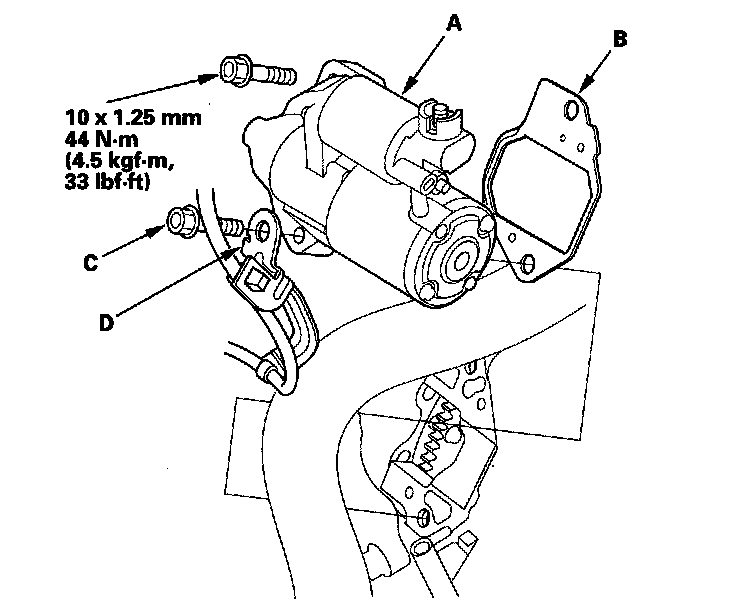 A

B

10 x 1.25 mm
44 N·m
(4.5 kgf·m,
33 lbf·ft)

C

D