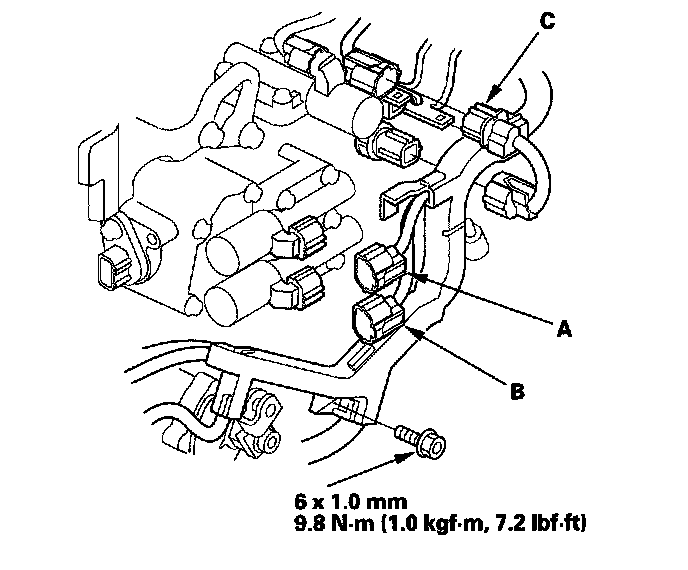 C

A

B

6 x 1.0 mm
9.8 N·m (1.0 kgf·m, 7.2 lbf·ft)