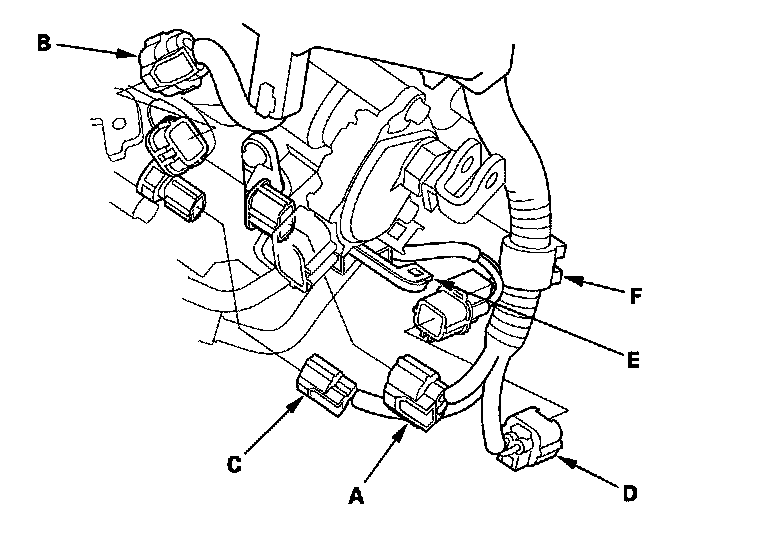 B
F
E
C
A
D