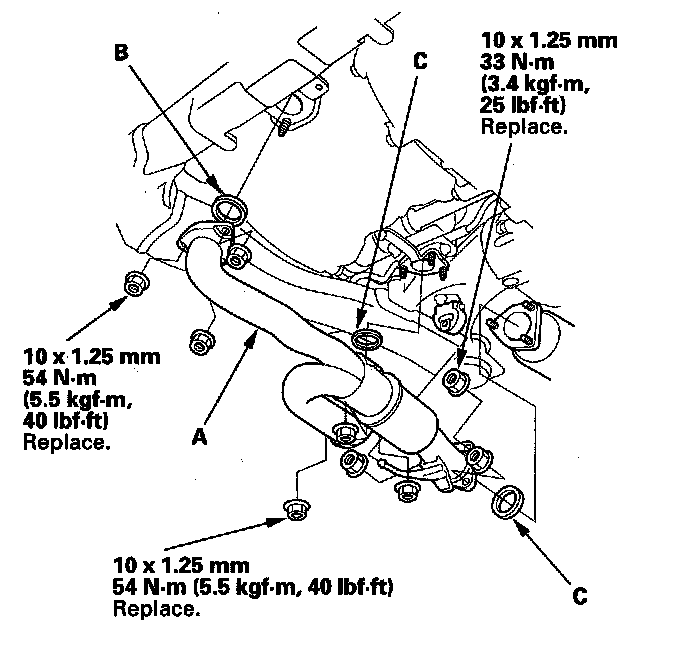 B

C

10 x 1.25 mm
33 N·m
(3.4 kgf·m,
25 lbf·ft)
Replace.

10 x 1.25 mm
54 N·m
(5.5 kgf·m,
40 lbf·ft)
Replace.

A

10 x 1.25 mm
54 N·m (5.5 kgf·m, 40 lbf·ft)
Replace.

C