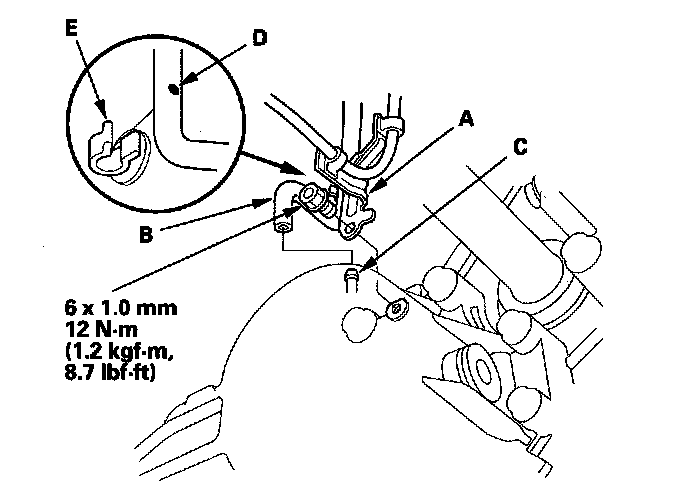 E

D

A

C

B

6 x 1.0 mm
12 N·m
(1.2 kgf·m,
8.7 lbf·ft)