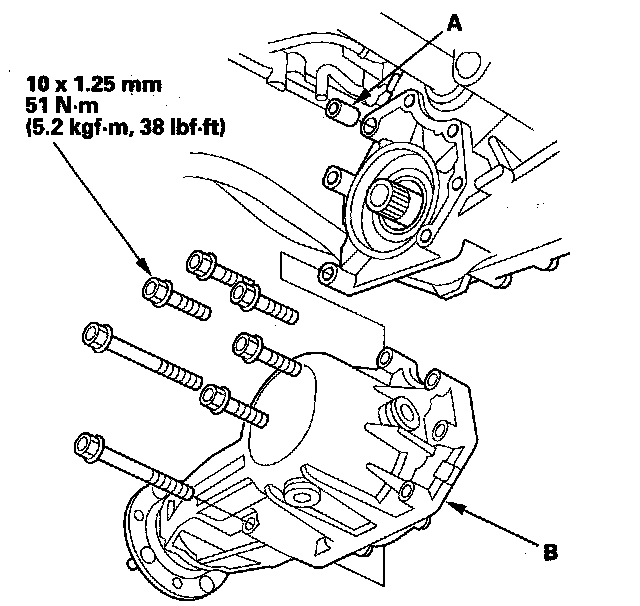 A

10 x 1.25 mm
51 N·m
(5.2 kgf·m, 38 lbf·ft)

B