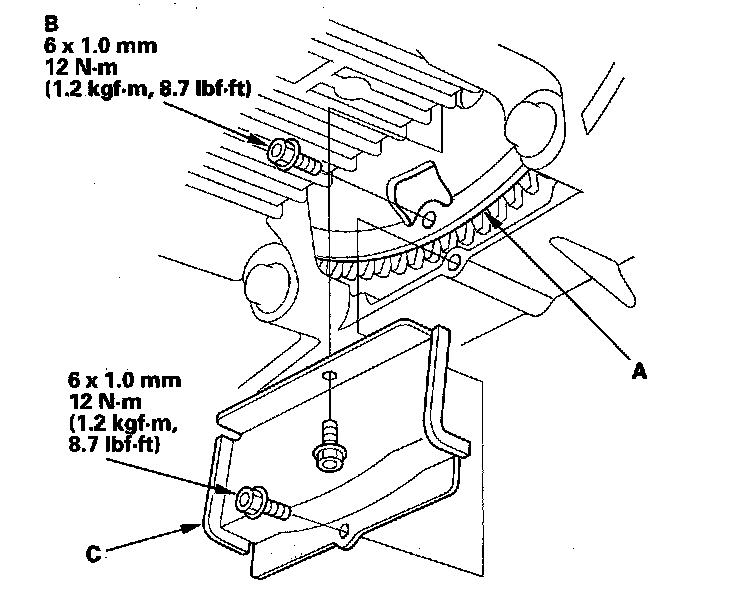 B
6 x 1.0 mm
12 N·m
(1.2 kgf·m, 8.7 lbf·ft)

A

6 x 1.0 mm
12 N·m
(1.2 kgf·m,
8.7 lbf·ft)

C