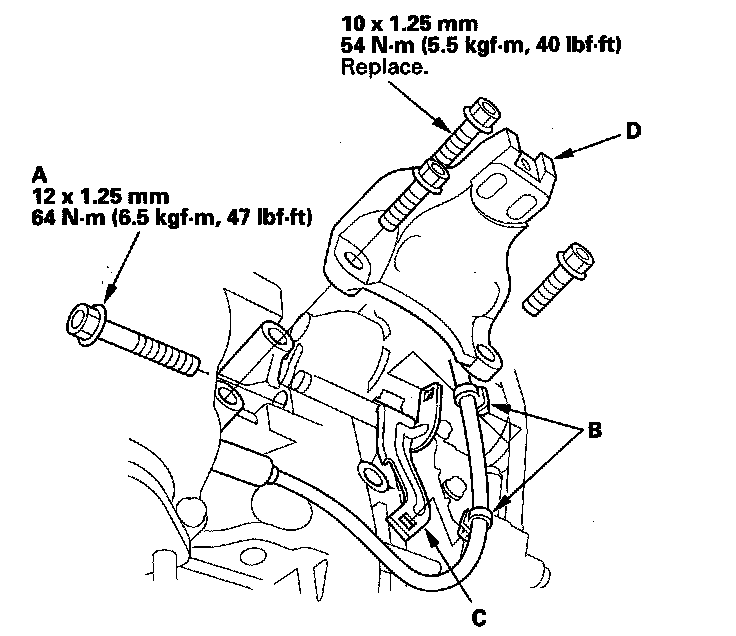 10 x 1.25 mm
54 N·m (5.5 kgf·m, 40 lbf·ft)
Replace.

D

A
12 x 1.25 mm
64 N·m (6.5 kgf·m, 47 lbf·ft)

B

C