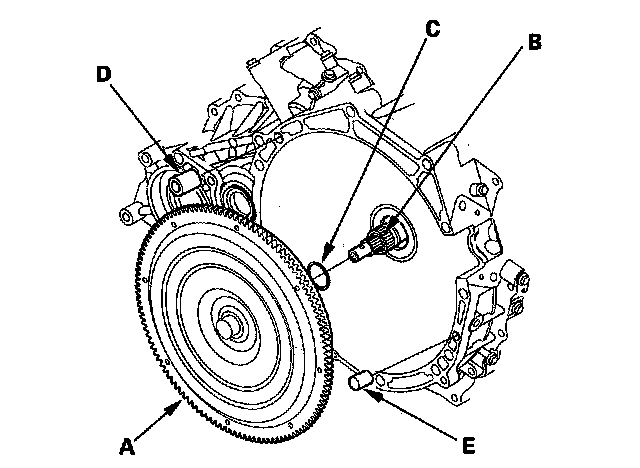 C
B
D
A
E