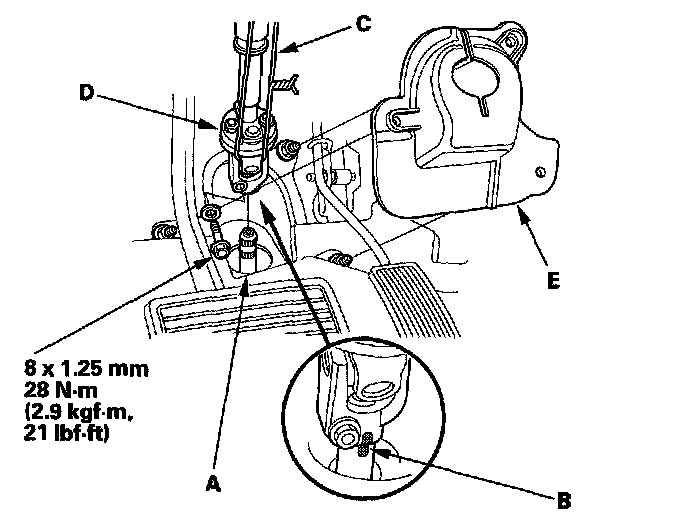 C

D

E

8 x 1.25 mm
28 N·m
(2.9 kgf·m,
21 lbf·ft)

A

B