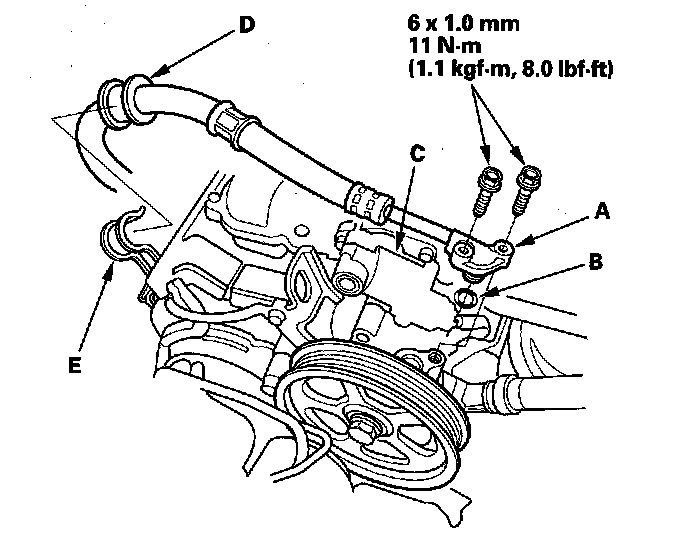 D

6 x 1.0 mm
11 N·m
(1.1 kgf·m, 8.0 lbf·ft)

C

A

B

E