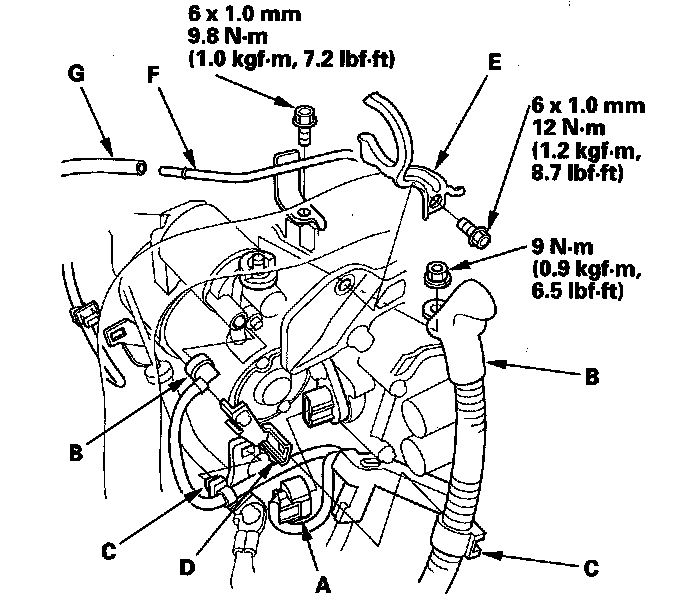 6 x 1.0 mm
9.8 N·m
(1.0 kgf·m, 7.2 lbf·ft)

G

F

E

6 x 1.0 mm
12 N·m
(1.2 kgf·m,
8.7 lbf·ft)

9 N·m
(0.9 kgf·m,
6.5 lbf·ft)

B

B

C

D

A

C