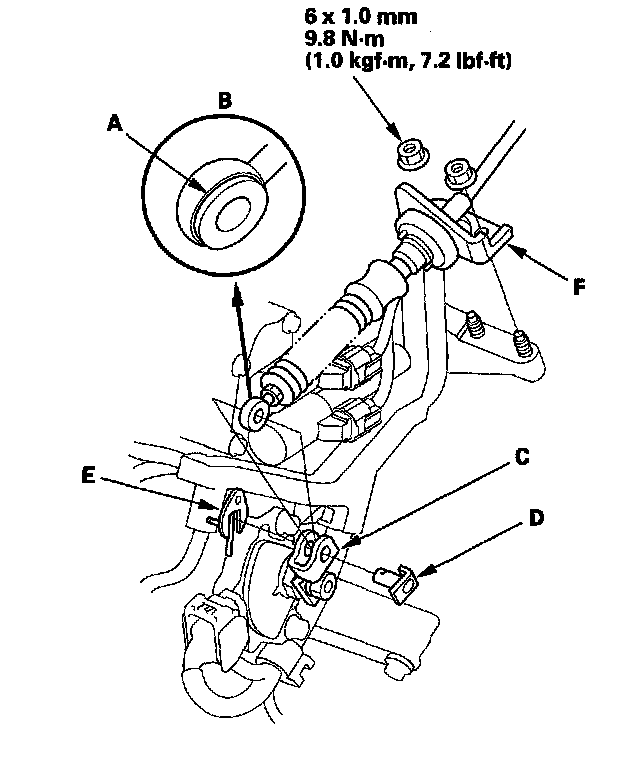 6 x 1.0 mm
9.8 N·m
(1.0 kgf·m, 7.2 lbf·ft)

B

A

F

C

E

D