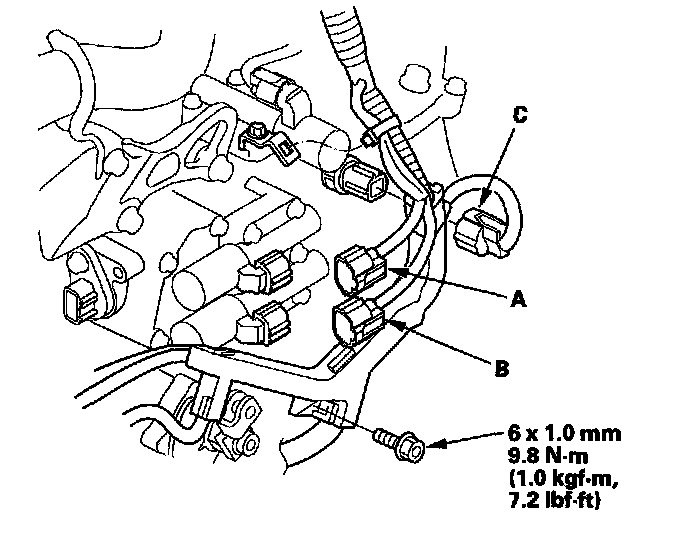 C

A

B

6 x 1.0 mm
9.8 N·m
(1.0 kgf·m,
7.2 lbf·ft)