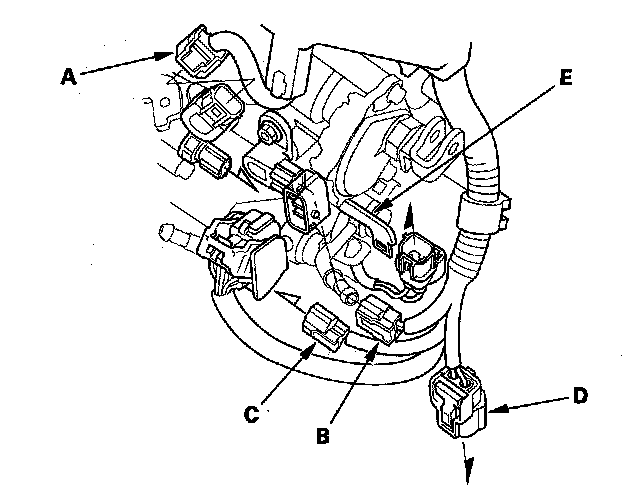 A
E
C
B
D