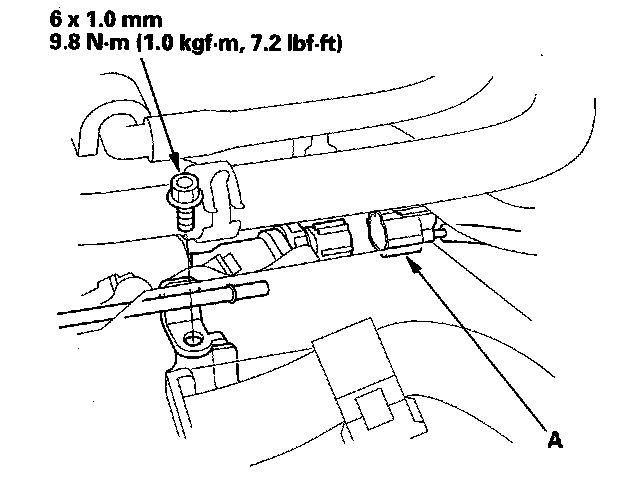 6 x 1.0 mm
9.8 N·m (1.0 kgf·m, 7.2 lbf·ft)

A