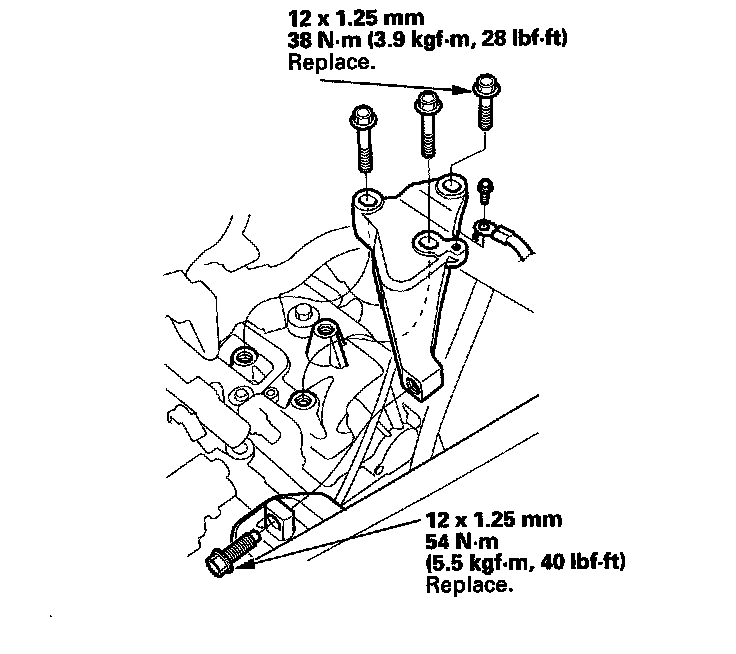 12 x 1.25 mm
38 N·m (3.9 kgf·m, 28 lbf·ft)
Replace.

12 x 1.25 mm
54 N·m
(5.5 kgf·m, 40 lbf·ft)
Replace.