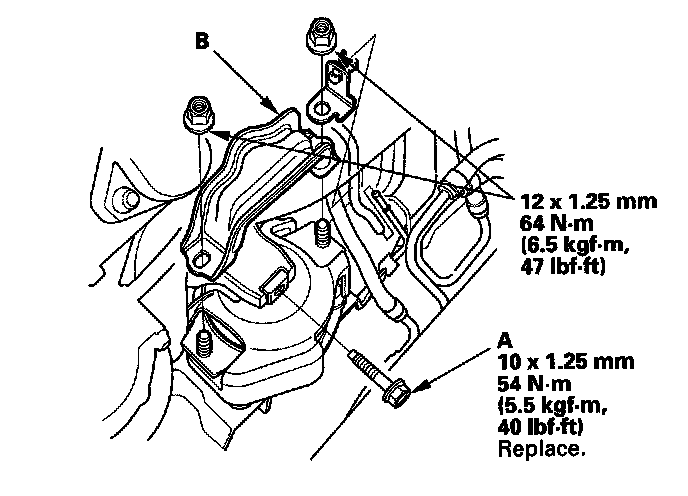 B

12 x 1.25 mm
64 N·m
(6.5 kgf·m,
47 lbf·ft)

A
10 x 1.25 mm
54 N·m
(5.5 kgf·m,
40 lbf·ft)
Replace.