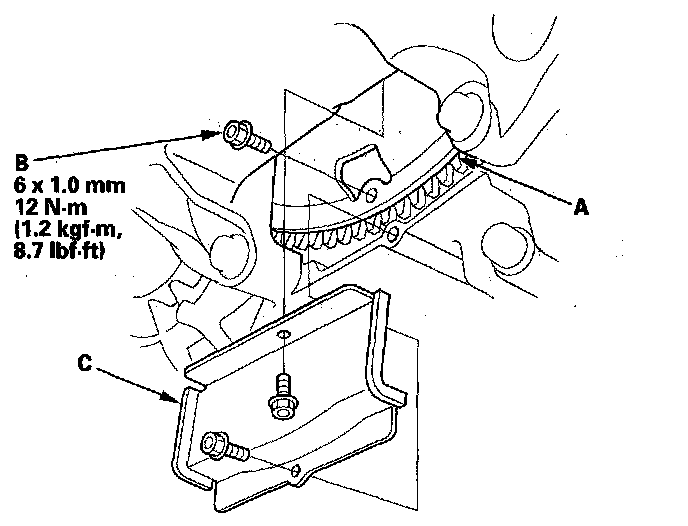 B
6 x 1.0 mm
12 N·m
(1.2 kgf·m,
8.7 lbf·ft)

A

C