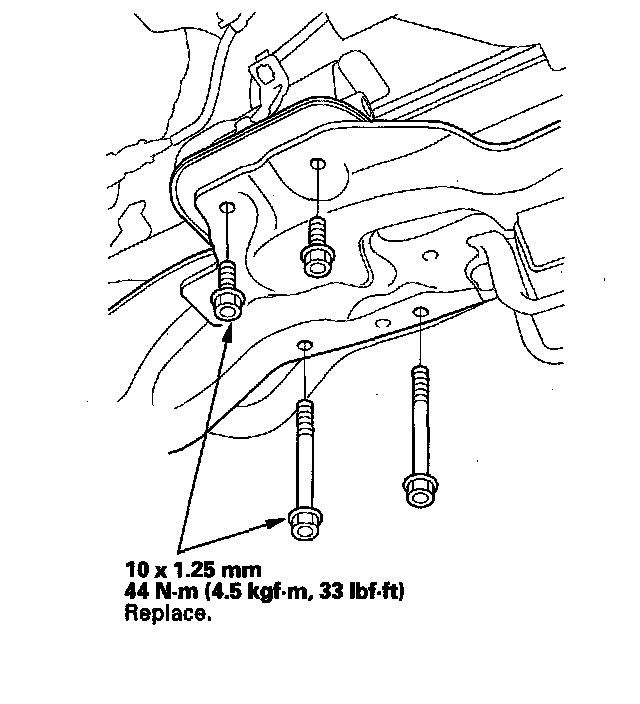 10 x 1.25 mm
44 N·m (4.5 kgf·m, 33 lbf·ft)
Replace.