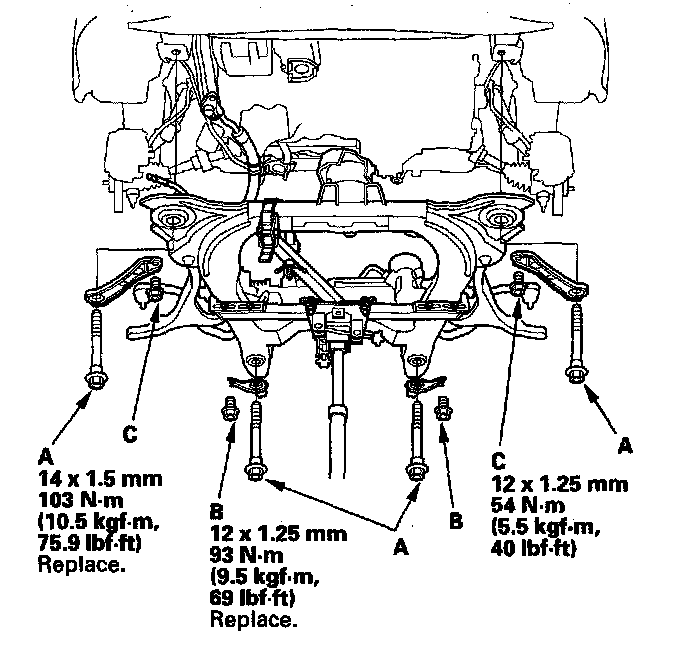 C

A
14 x 1.5 mm
103 N·m
(10.5 kgf·m,
75.9 lbf·ft)
Replace.

B
12 x 1.25 mm
93 N·m
(9.5 kgf·m,
69 lbf·ft)
Replace.

A

B

C
12 x 1.25 mm
54 N·m
(5.5 kgf·m,
40 lbf·ft)

A