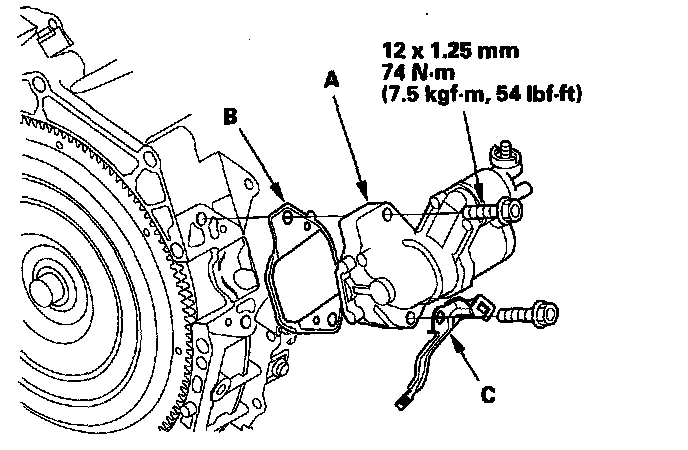 12 x 1.25 mm
74 N·m
(7.5 kgf·m, 54 lbf·ft)

A

B

C