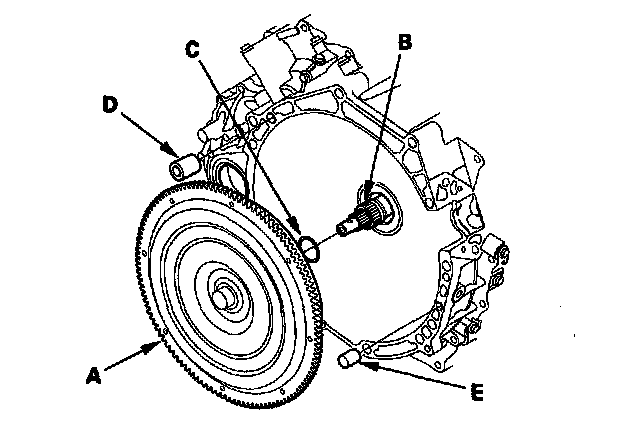 C
B
D
A
E