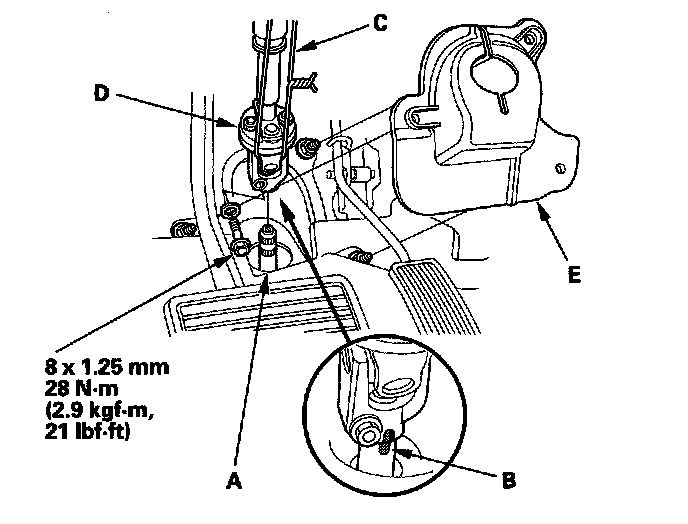 C

D

E

8 x 1.25 mm
28 N·m
(2.9 kgf·m,
21 lbf·ft)

A

B