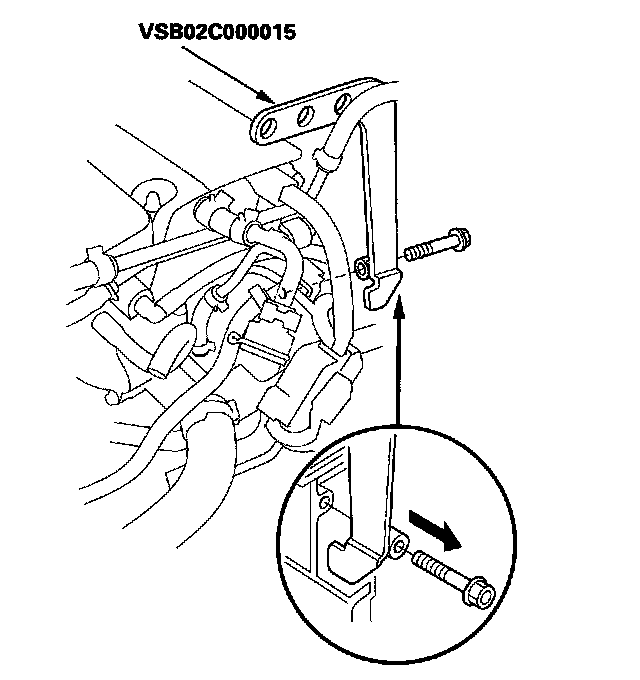 VSB02C000015