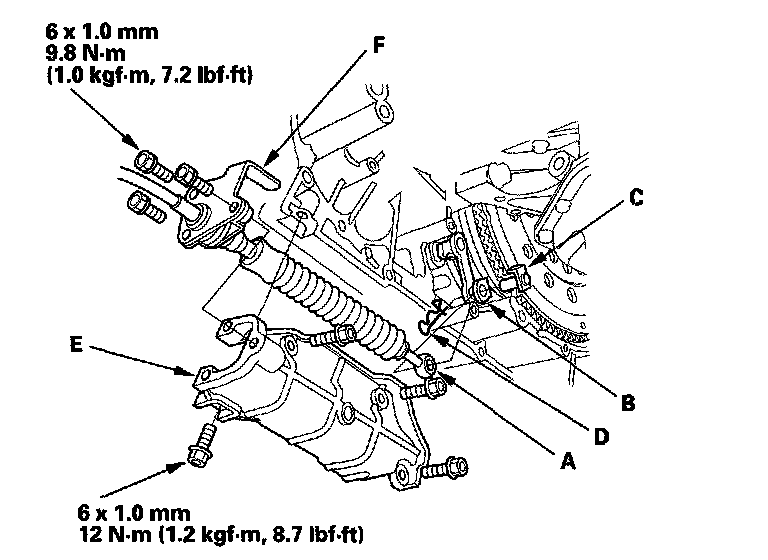 6 x 1.0 mm
9.8 N·m
(1.0 kgf·m, 7.2 lbf·ft)

F

C

E

B

D

A

6 x 1.0 mm
12 N·m (1.2 kgf·m, 8.7 lbf·ft)