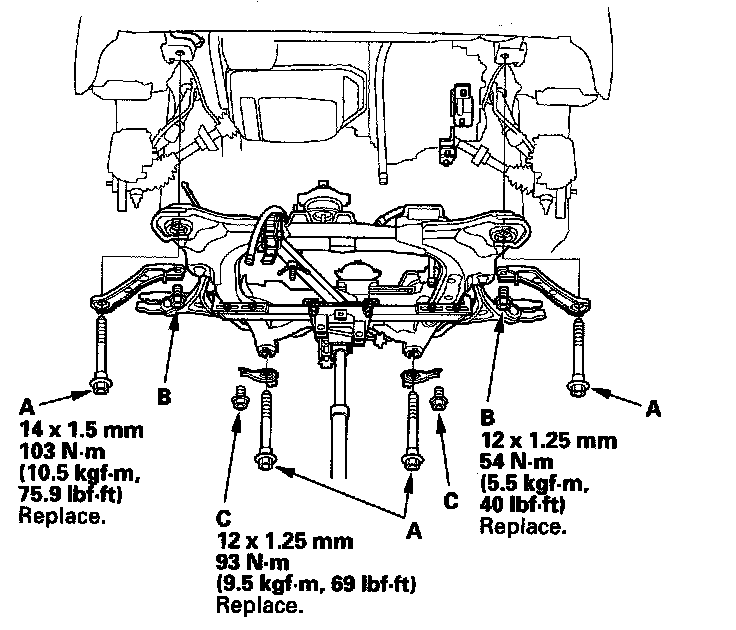 A
14 x 1.5 mm
103 N·m
(10.5 kgf·m, 75.9 lbf·ft)
Replace.

B

C
12 x 1.25 mm
93 N·m
(9.5 kgf·m, 69 lbf·ft)
Replace.

A

C

B
12 x 1.25 mm
54 N·m
(5.5 kgf·m, 40 lbf·ft)
Replace.

A