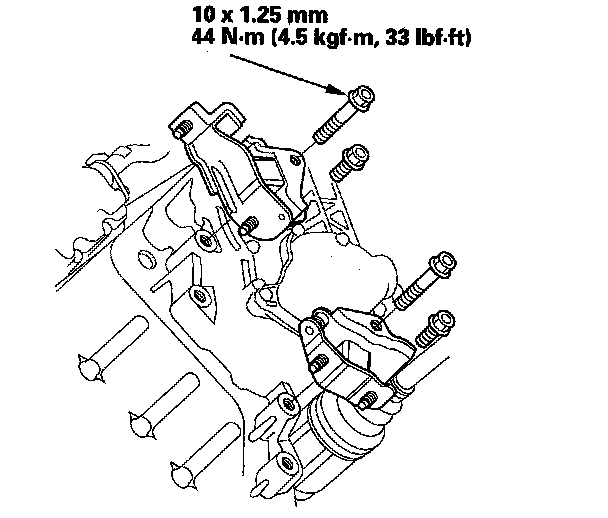 10 x 1.25 mm
44 N·m (4.5 kgf·m, 33 lbf·ft)