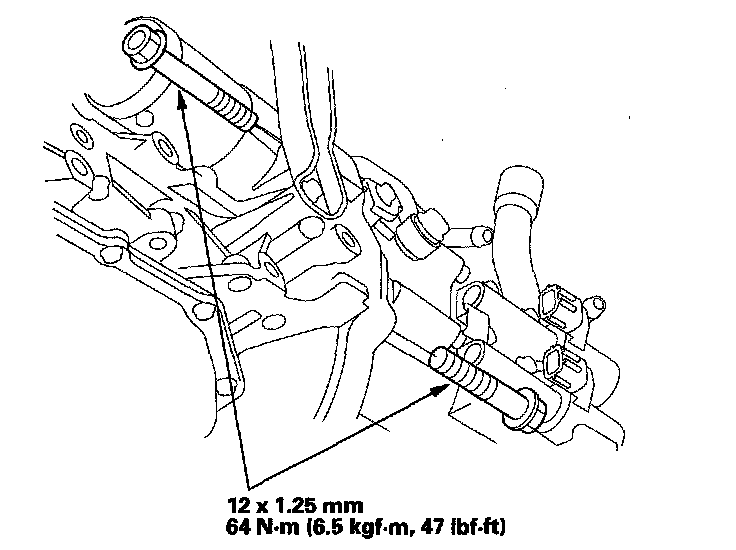 12 x 1.25 mm
64 N·m (6.5 kgf·m, 47 lbf·ft)