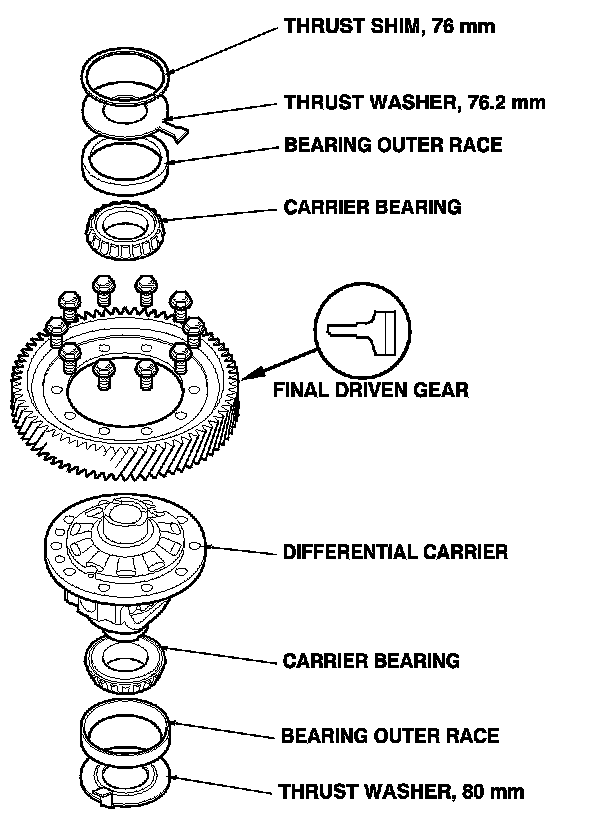 THRUST SHIM, 76 mm

THRUST WASHER, 76.2 mm

BEARING OUTER RACE

CARRIER BEARING

FINAL DRIVEN GEAR

DIFFERENTIAL CARRIER

CARRIER BEARING

BEARING OUTER RACE

THRUST WASHER, 80 mm