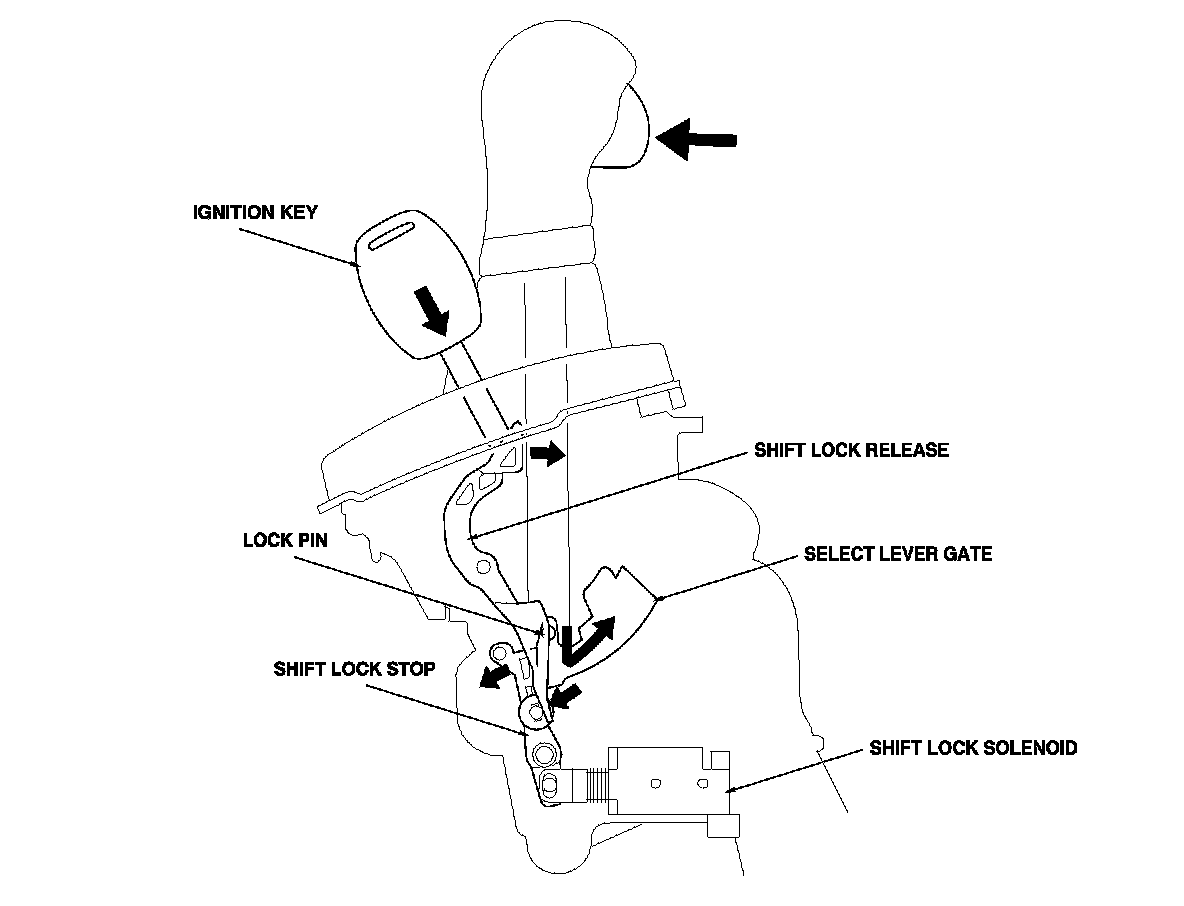 IGNITION KEY
SHIFT LOCK RELEASE
LOCK PIN
SELECT LEVER GATE
SHIFT LOCK STOP
SHIFT LOCK SOLENOID