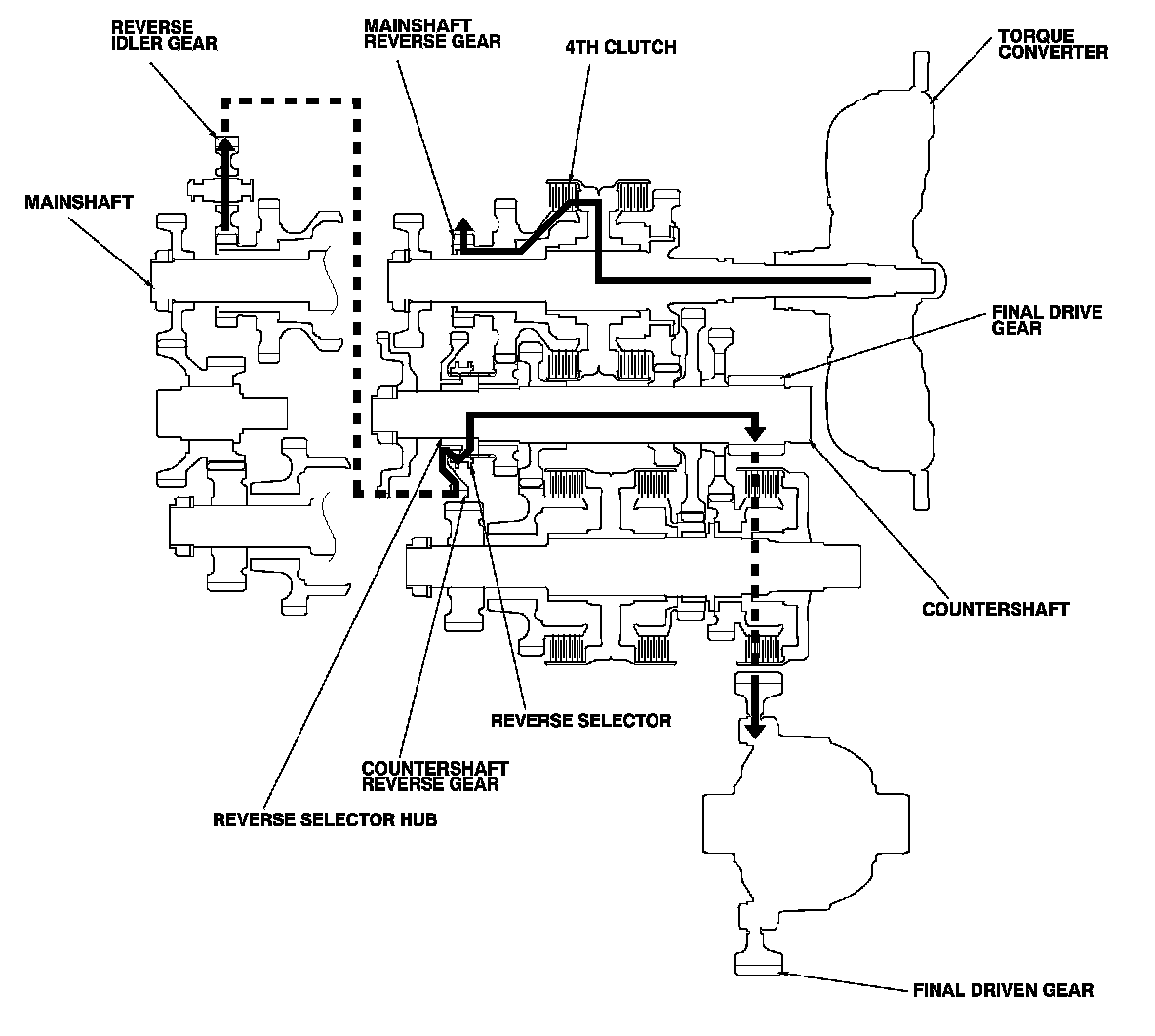 REVERSE IDLER GEAR

MAINSHAFT REVERSE GEAR

4TH CLUTCH

TORQUE CONVERTER

MAINSHAFT

FINAL DRIVE GEAR

COUNTERSHAFT

REVERSE SELECTOR

COUNTERSHAFT REVERSE GEAR

REVERSE SELECTOR HUB

FINAL DRIVEN GEAR