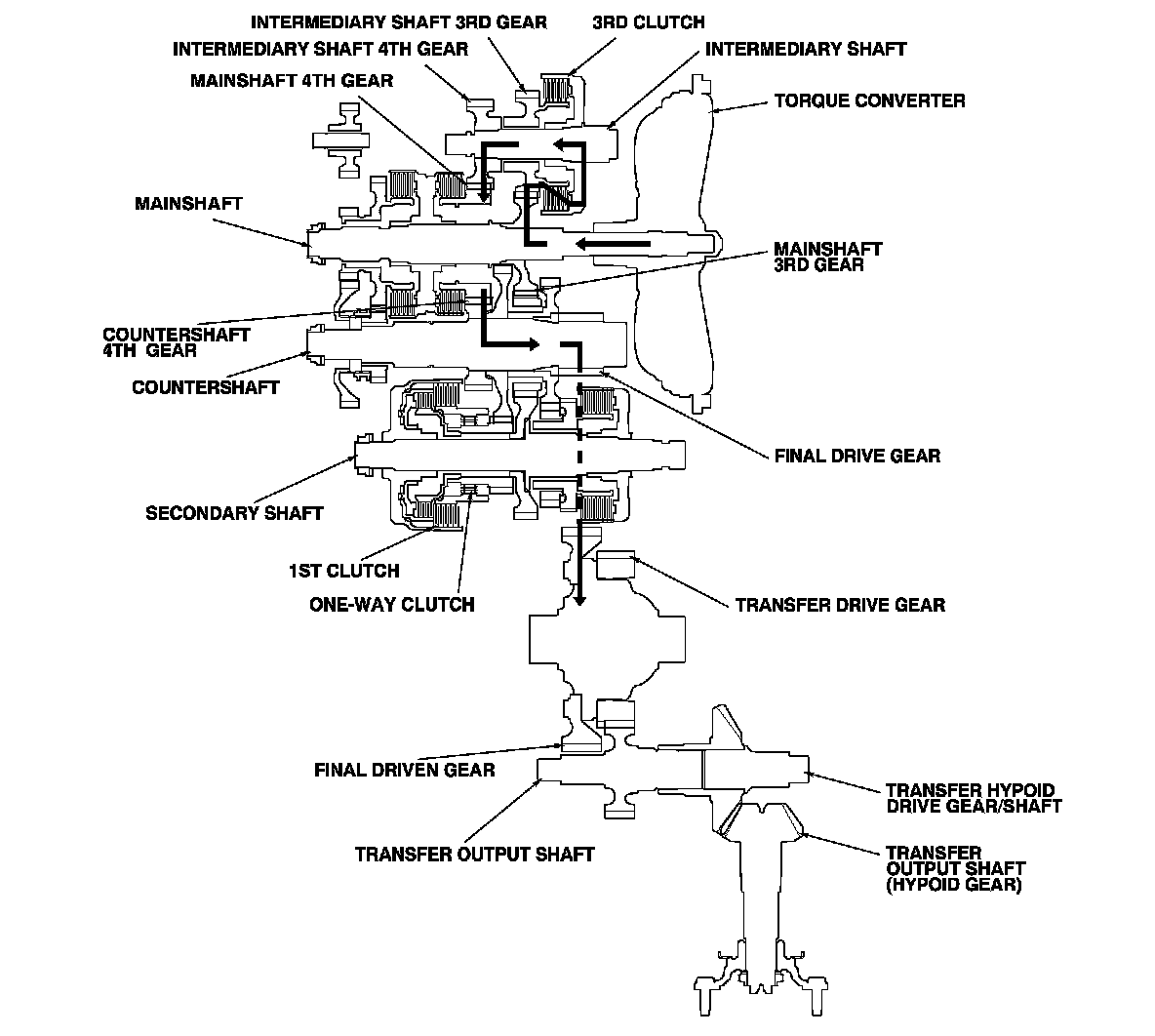 INTERMEDIARY SHAFT 3RD GEAR
3RD CLUTCH
INTERMEDIARY SHAFT 4TH GEAR
INTERMEDIARY SHAFT
MAINSHAFT 4TH GEAR
TORQUE CONVERTER
MAINSHAFT
MAINSHAFT 3RD GEAR
COUNTERSHAFT 4TH GEAR
COUNTERSHAFT
FINAL DRIVE GEAR
SECONDARY SHAFT
1ST CLUTCH
ONE-WAY CLUTCH
TRANSFER DRIVE GEAR
FINAL DRIVEN GEAR
TRANSFER HYPOID DRIVE GEAR/SHAFT
TRANSFER OUTPUT SHAFT
TRANSFER OUTPUT SHAFT (HYPOID GEAR)