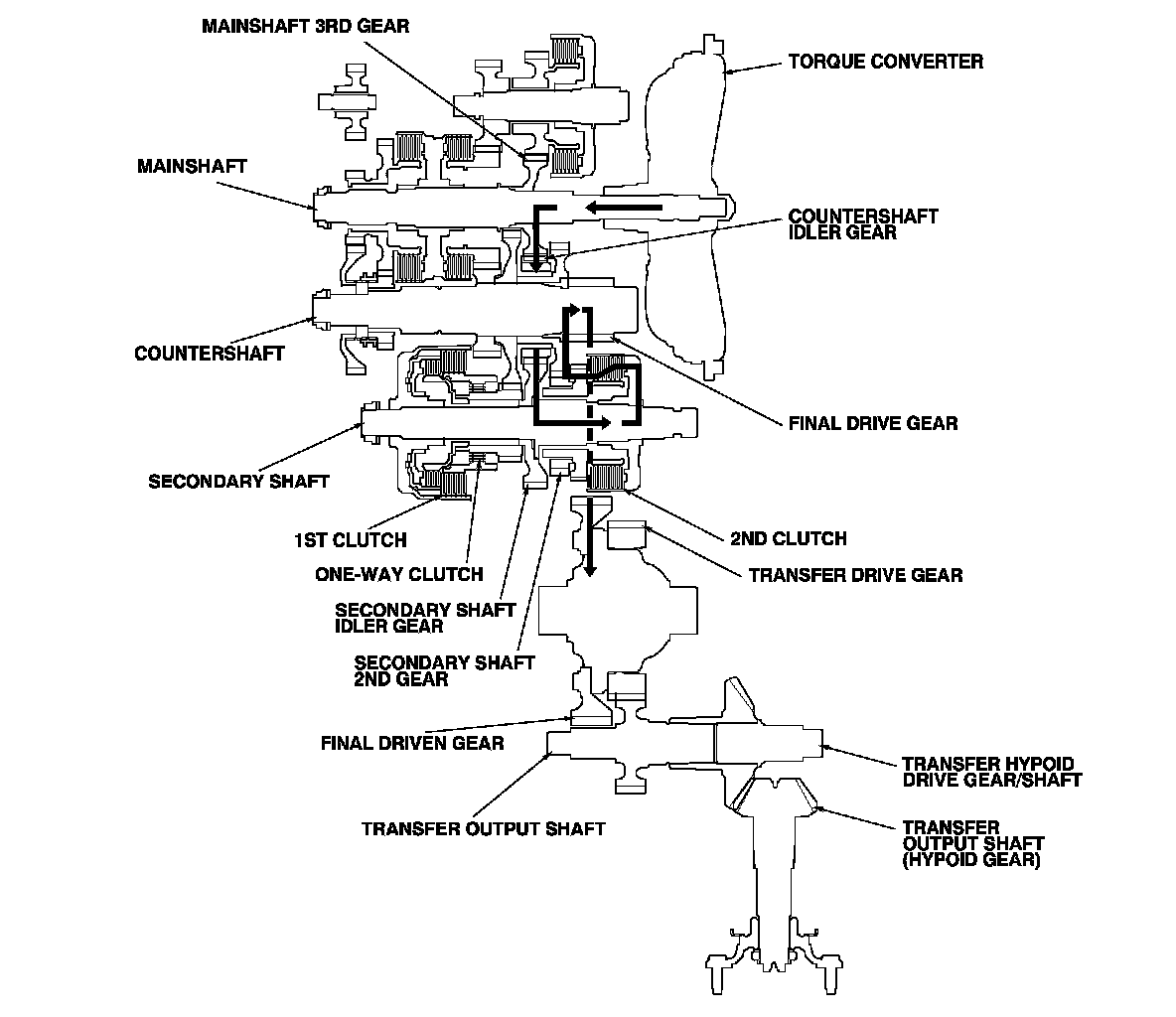 MAINSHAFT 3RD GEAR

TORQUE CONVERTER

MAINSHAFT

COUNTERSHAFT IDLER GEAR

COUNTERSHAFT

FINAL DRIVE GEAR

SECONDARY SHAFT

1ST CLUTCH

2ND CLUTCH

ONE-WAY CLUTCH

TRANSFER DRIVE GEAR

SECONDARY SHAFT IDLER GEAR

SECONDARY SHAFT 2ND GEAR

FINAL DRIVEN GEAR

TRANSFER HYPOID DRIVE GEAR/SHAFT

TRANSFER OUTPUT SHAFT

TRANSFER OUTPUT SHAFT (HYPOID GEAR)