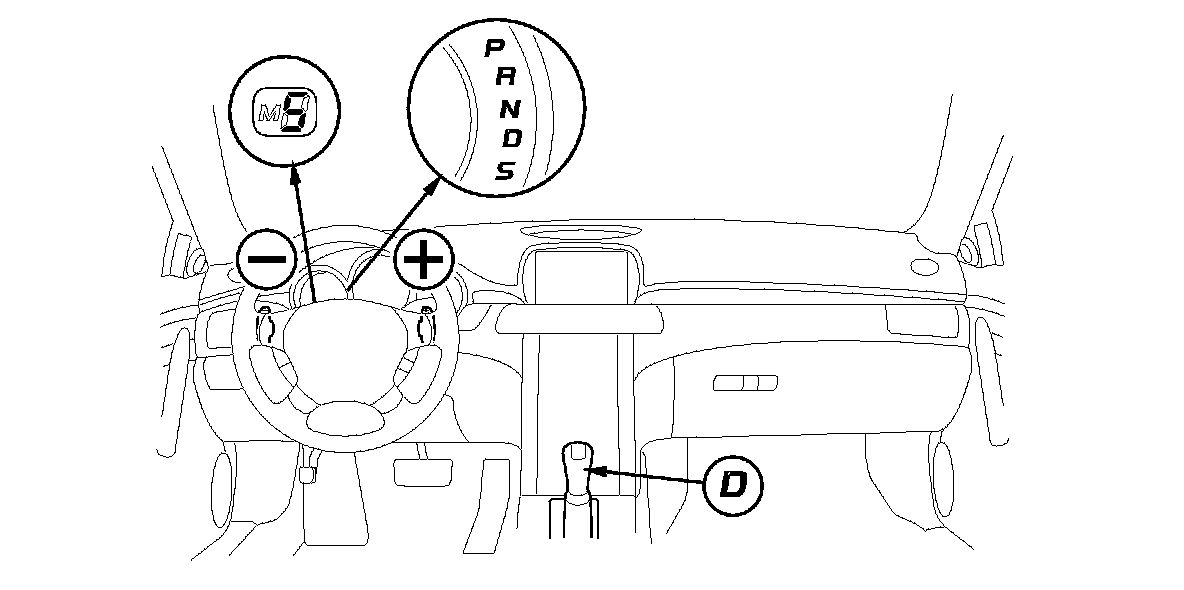 M 5

P
R
N
D
S

−
+

D