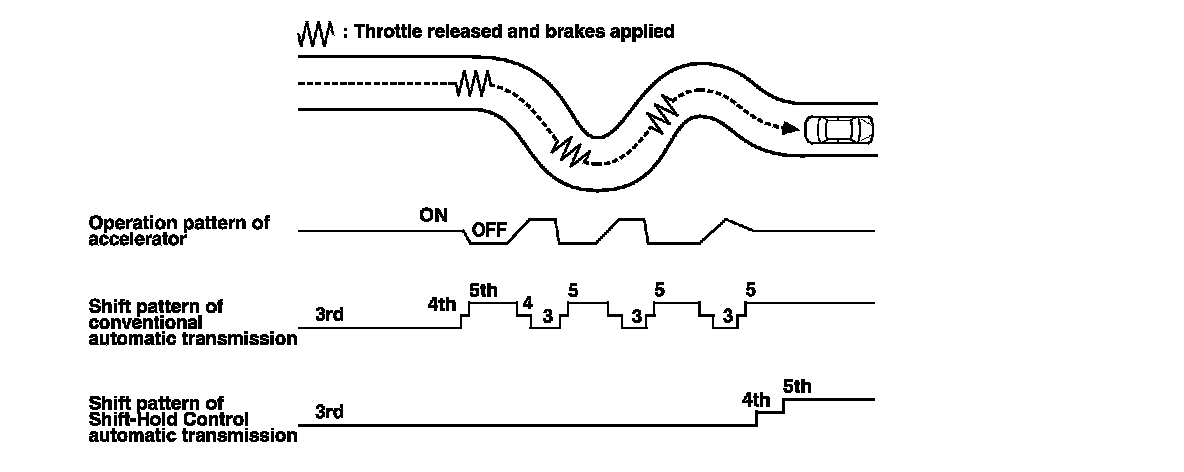 : Throttle released and brakes applied

Operation pattern of accelerator

ON

OFF

Shift pattern of conventional automatic transmission

3rd

4th

5th

4

3

5

3

5

3

5

Shift pattern of Shift-Hold Control automatic transmission

3rd

4th

5th