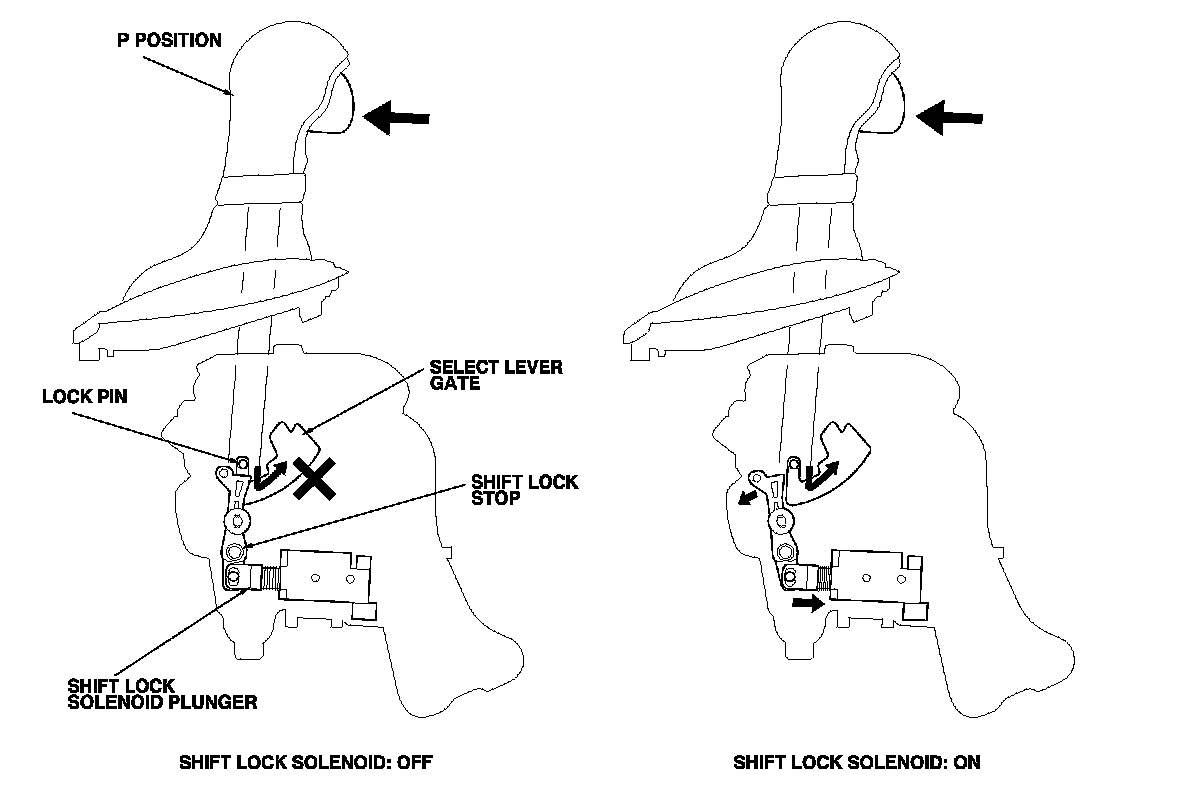 P POSITION

SELECT LEVER GATE

LOCK PIN

SHIFT LOCK STOP

SHIFT LOCK SOLENOID PLUNGER

SHIFT LOCK SOLENOID: OFF

SHIFT LOCK SOLENOID: ON