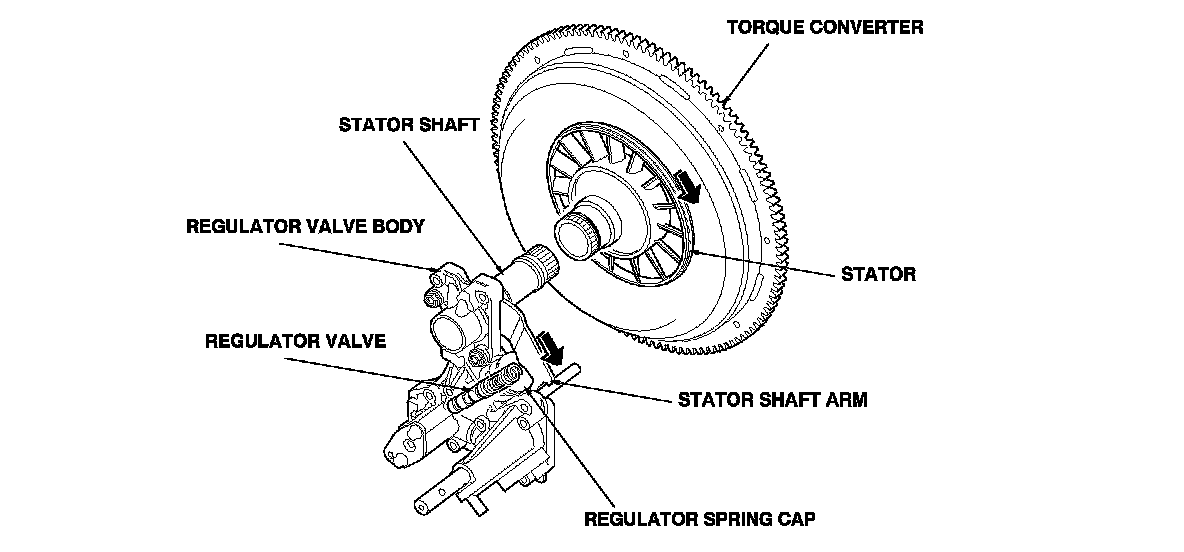 TORQUE CONVERTER

STATOR SHAFT

REGULATOR VALVE BODY

STATOR

REGULATOR VALVE

STATOR SHAFT ARM

REGULATOR SPRING CAP