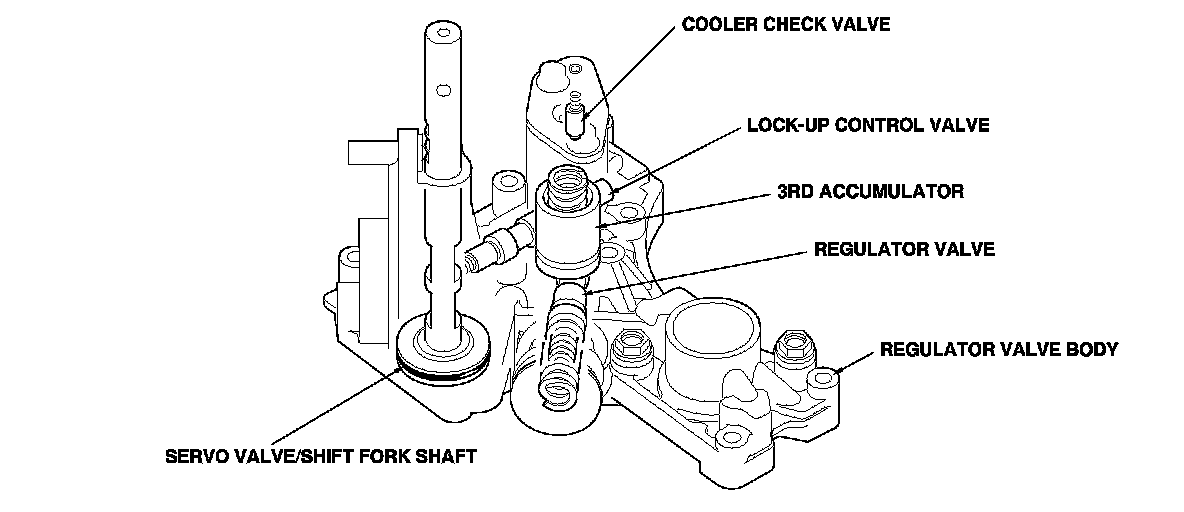 COOLER CHECK VALVE
LOCK-UP CONTROL VALVE
3RD ACCUMULATOR
REGULATOR VALVE
REGULATOR VALVE BODY
SERVO VALVE/SHIFT FORK SHAFT