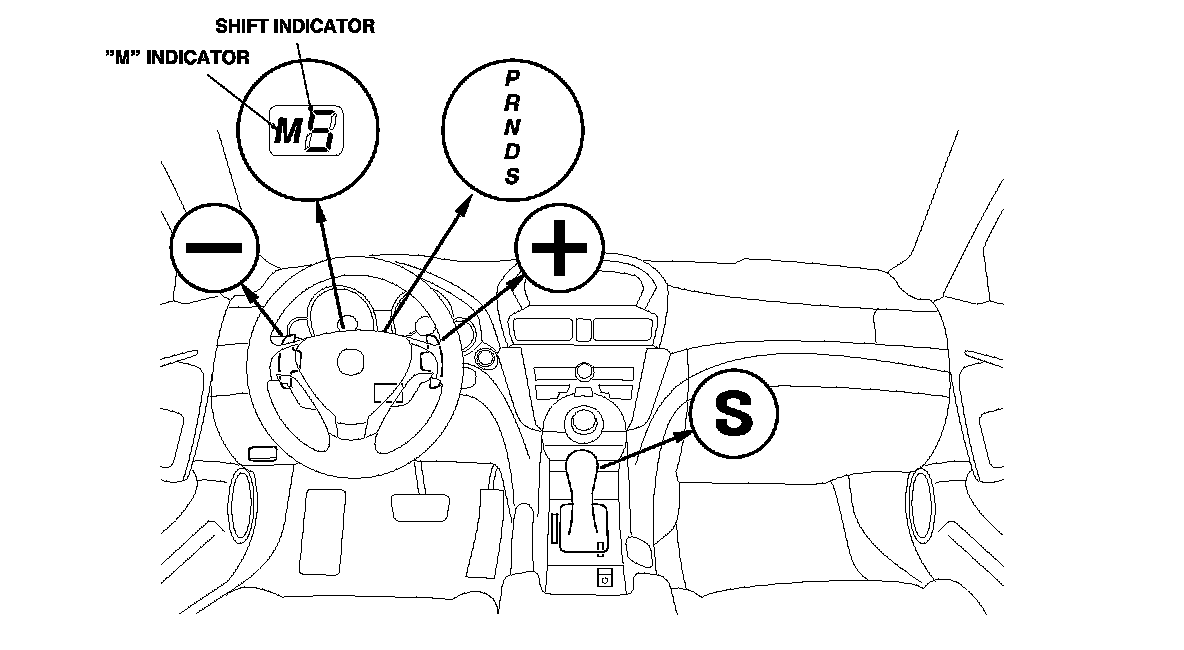 SHIFT INDICATOR
"M" INDICATOR
M 8
P
R
N
D
S
−
+
S