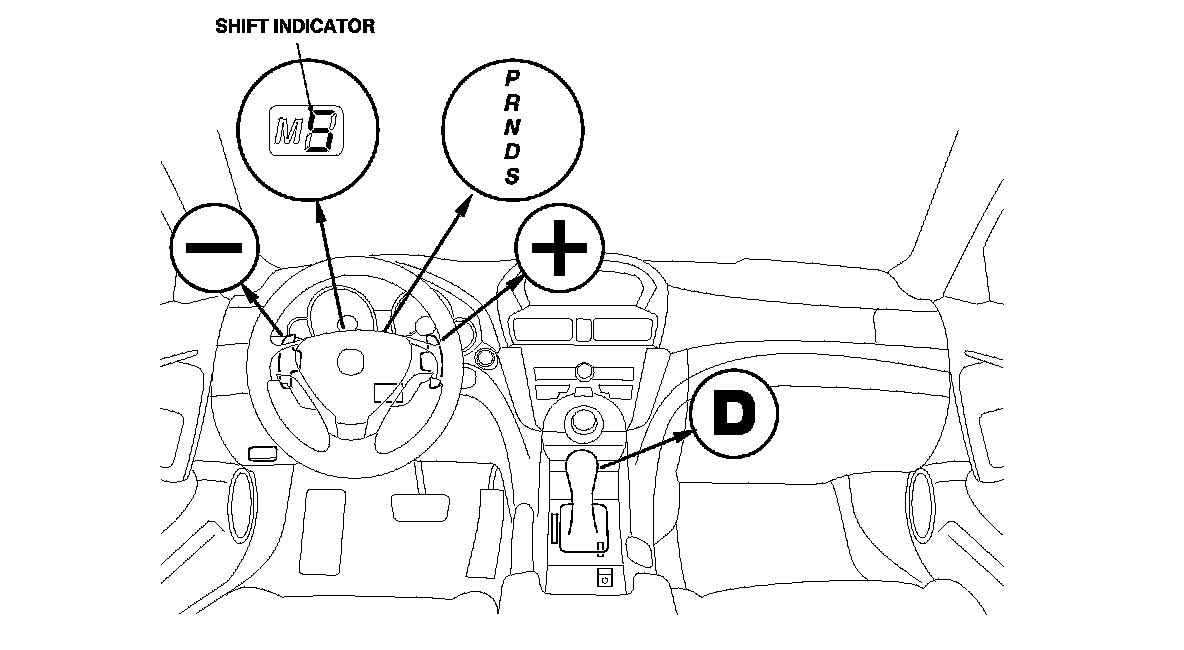 SHIFT INDICATOR

M 8

P
R
N
D
S

−

+

D